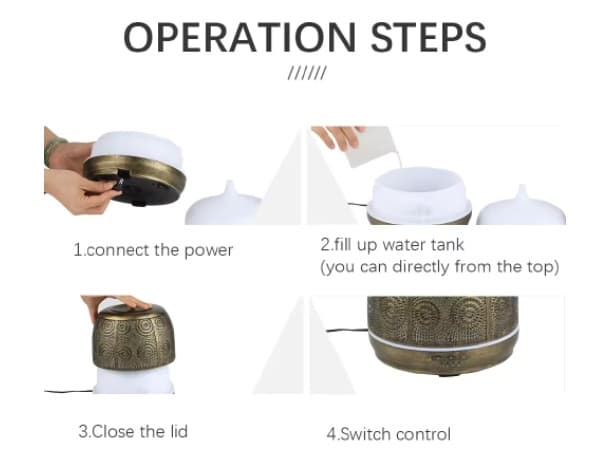 OPERATION STEPS

//////

1.connect the power

2.fill up water tank
(you can directly from the top)

3.Close the lid

4.Switch control