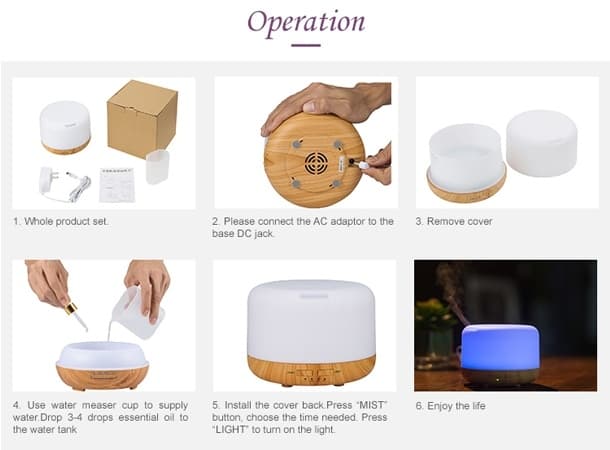 Operation

1. Whole product set.

2. Please connect the AC adaptor to the base DC jack.

3. Remove cover

4. Use water measer cup to supply water.Drop 3-4 drops essential oil to the water tank

5. Install the cover back.Press "MIST" button, choose the time needed. Press "LIGHT" to turn on the light.

6. Enjoy the life